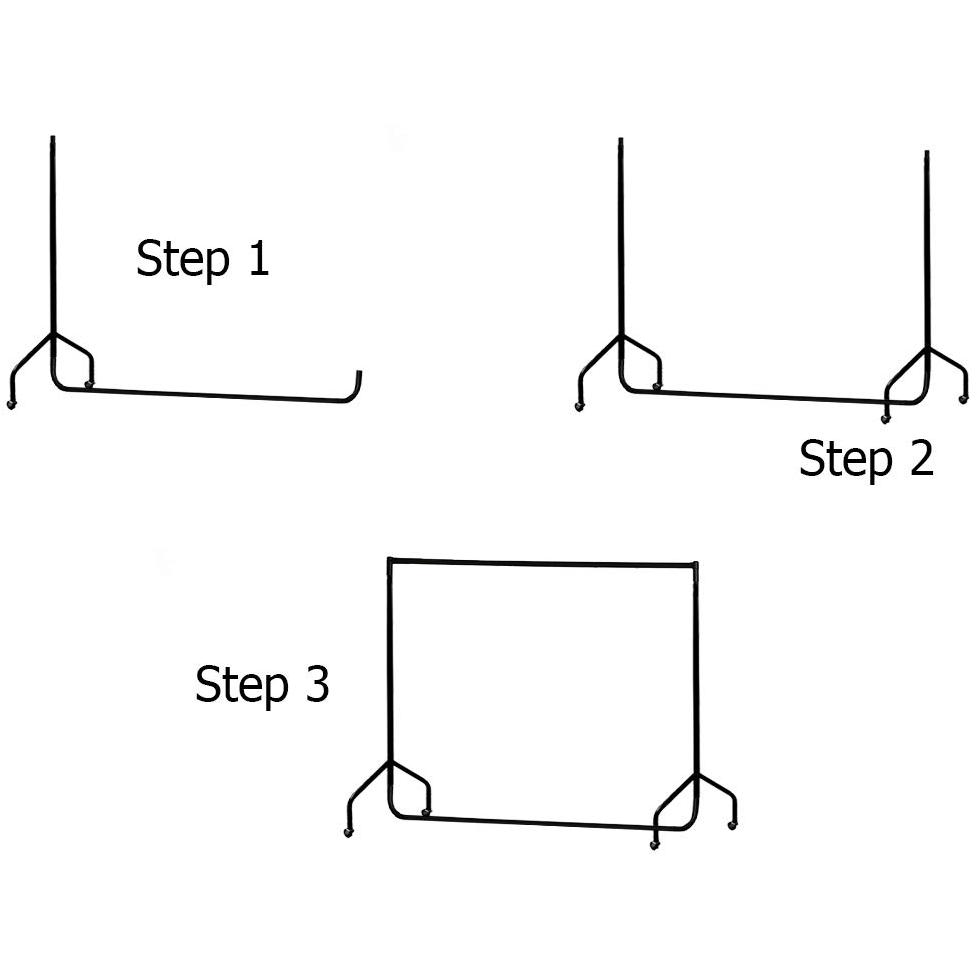 Step 1

Step 2

Step 3