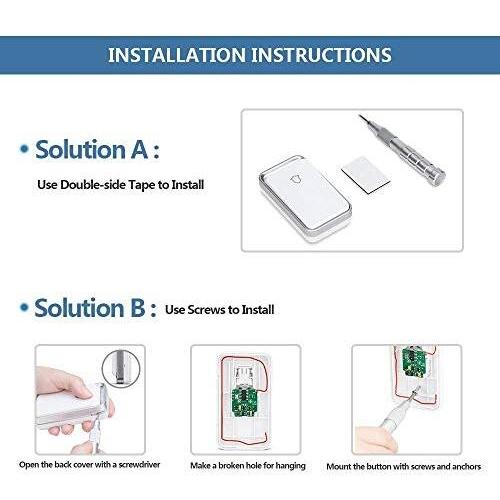 INSTALLATION INSTRUCTIONS

• Solution A :

Use Double-side Tape to Install

• Solution B : Use Screws to Install

Open the back cover with a screwdriver

Make a broken hole for hanging

Mount the button with screws and anchors