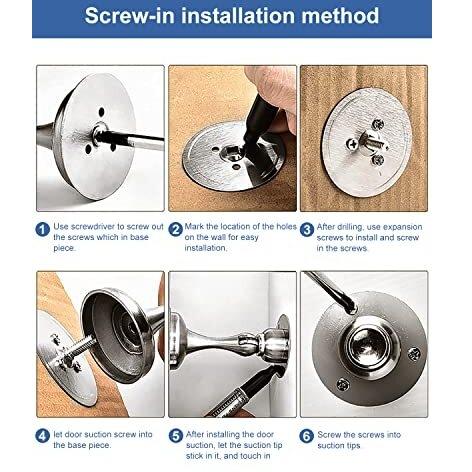 Screw-in installation method

1 Use screwdriver to screw out the screws which in base piece.

2 Mark the location of the holes on the wall for easy installation.

3 After drilling, use expansion screws to install and screw in the screws.

4 let door suction screw into the base piece.

5 After installing the door suction, let the suction tip stick in it, and touch in

6 Screw the screws into suction tips.