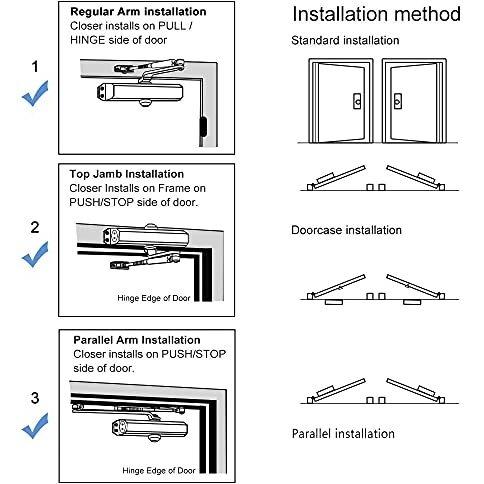 1

Regular Arm installation
Closer installs on PULL / HINGE side of door

2

Top Jamb Installation
Closer Installs on Frame on PUSH/STOP side of door.

Hinge Edge of Door

3

Parallel Arm Installation
Closer installs on PUSH/STOP side of door.

Hinge Edge of Door

Installation method

Standard installation

Doorcase installation

Parallel installation