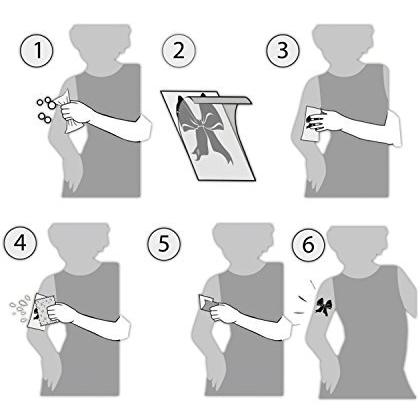 1

2

3

4

5

6