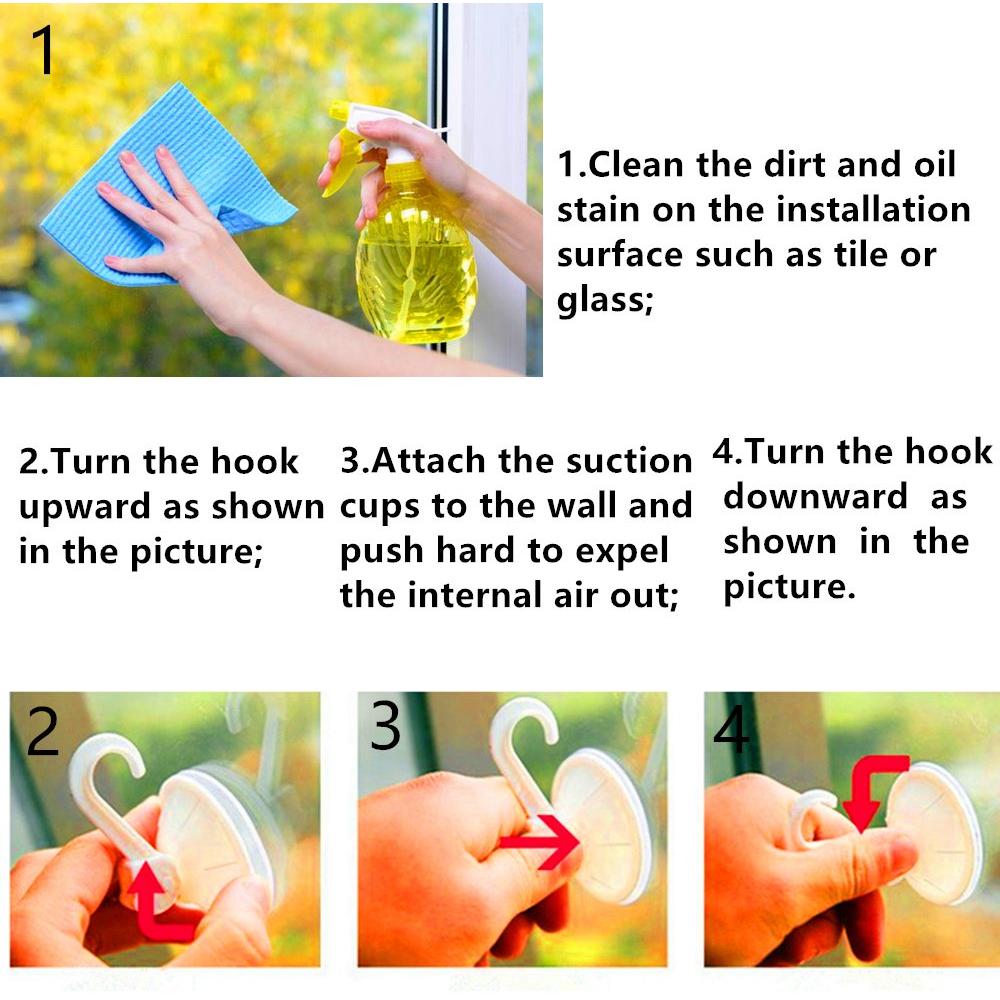 1

1.Clean the dirt and oil stain on the installation surface such as tile or glass;

2.Turn the hook upward as shown in the picture;

3.Attach the suction cups to the wall and push hard to expel the internal air out;

4.Turn the hook downward as shown in the picture.

2

3

4