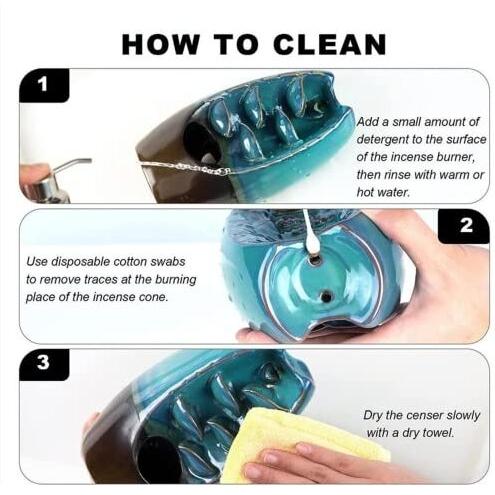 HOW TO CLEAN

1

Add a small amount of detergent to the surface of the incense burner, then rinse with warm or hot water.

2

Use disposable cotton swabs to remove traces at the burning place of the incense cone.

3

Dry the censer slowly with a dry towel.