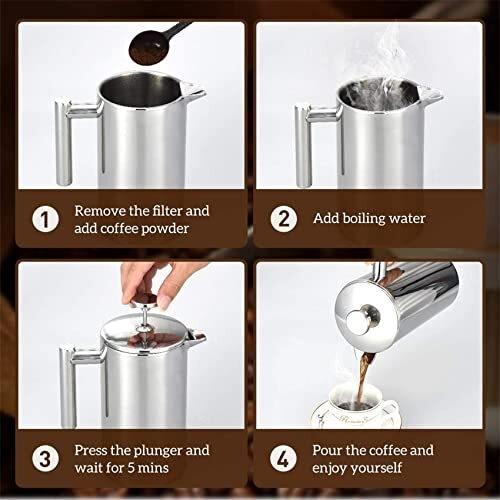 1 Remove the filter and add coffee powder

2 Add boiling water

3 Press the plunger and wait for 5 mins

4 Pour the coffee and enjoy yourself