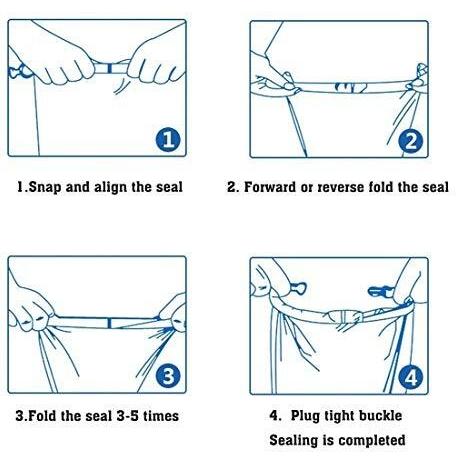 1

1.Snap and align the seal

2

2. Forward or reverse fold the seal

3

3.Fold the seal 3-5 times

4

4. Plug tight buckle
Sealing is completed