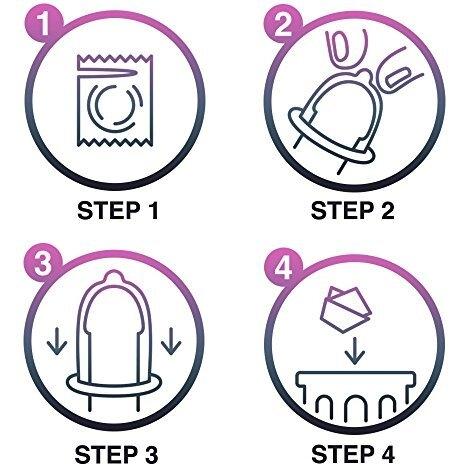 1
STEP 1

2
STEP 2

3
STEP 3

4
STEP 4