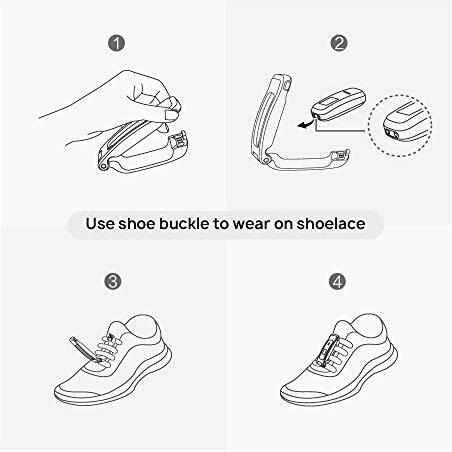 1

2

Use shoe buckle to wear on shoelace

3

4