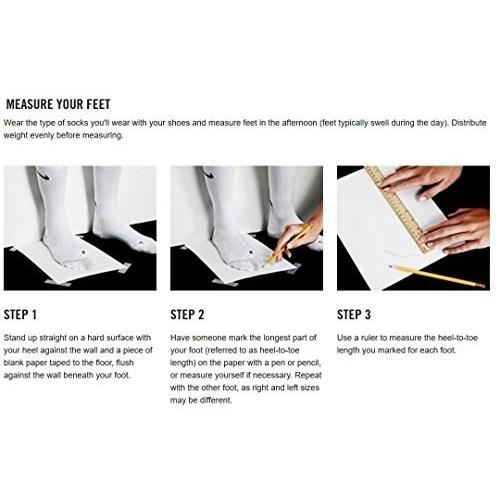 MEASURE YOUR FEET

Wear the type of socks you'll wear with your shoes and measure feet in the afternoon (feet typically swell during the day). Distribute weight evenly before measuring.

STEP 1

Stand up straight on a hard surface with your heel against the wall and a piece of blank paper taped to the floor, flush against the wall beneath your foot.

STEP 2

Have someone mark the longest part of your foot (referred to as heel-to-toe length) on the paper with a pen or pencil, or measure yourself if necessary. Repeat with the other foot, as right and left sizes may be different.

STEP 3

Use a ruler to measure the heel-to-toe length you marked for each foot.