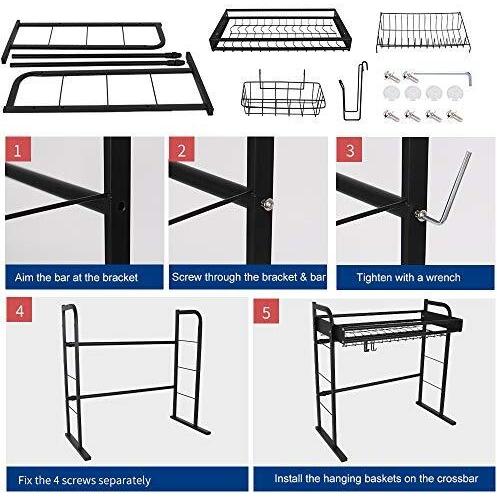 1

Aim the bar at the bracket

2

Screw through the bracket & bar

3

Tighten with a wrench

4

Fix the 4 screws separately

5

Install the hanging baskets on the crossbar