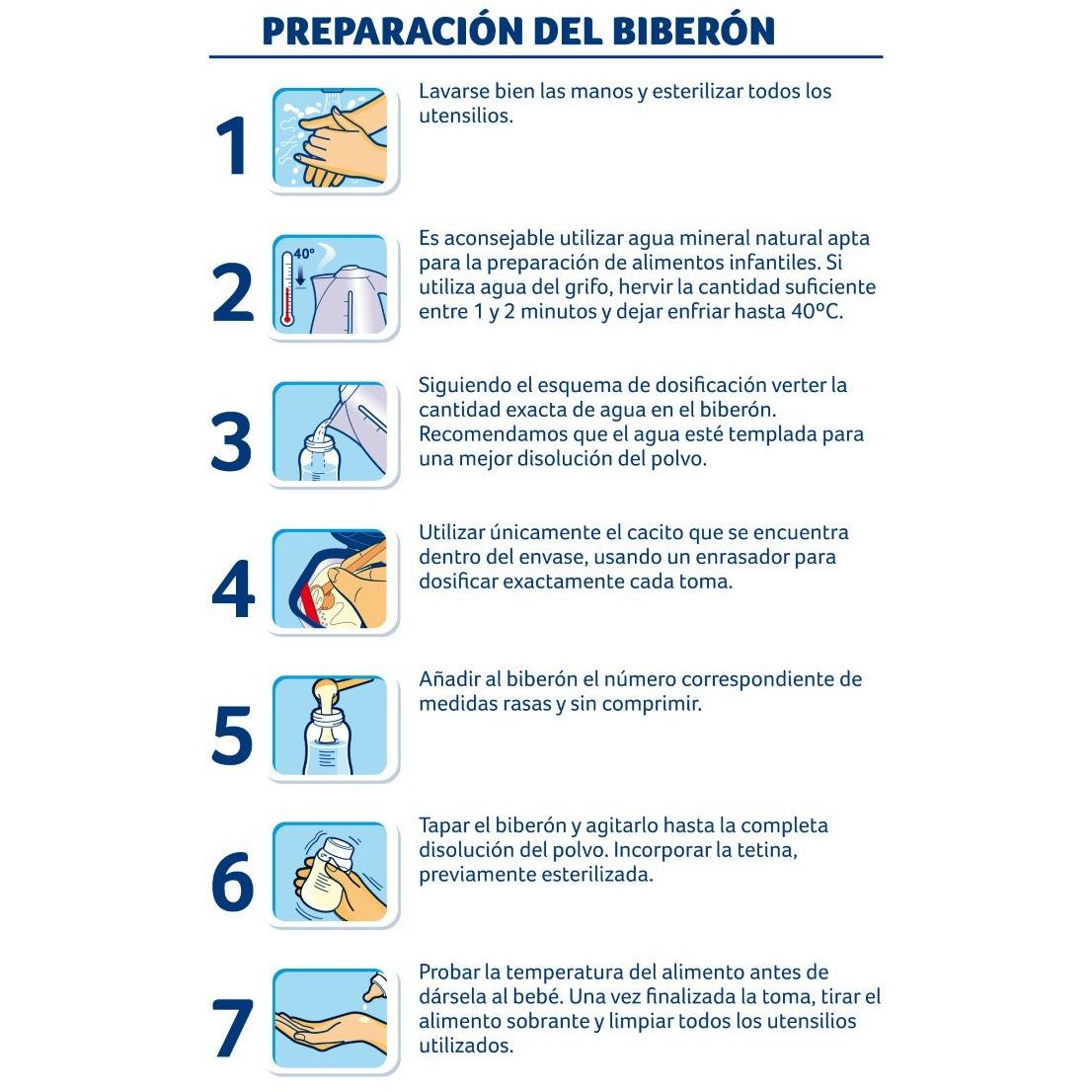 PREPARACIÓN DEL BIBERÓN

1

Lavarse bien las manos y esterilizar todos los utensilios.

2

40°

Es aconsejable utilizar agua mineral natural apta para la preparación de alimentos infantiles. Si utiliza agua del grifo, hervir la cantidad suficiente entre 1 y 2 minutos y dejar enfriar hasta 40ºC.

3

Siguiendo el esquema de dosificación verter la cantidad exacta de agua en el biberón. Recomendamos que el agua esté templada para una mejor disolución del polvo.

4

Utilizar únicamente el cacito que se encuentra dentro del envase, usando un enrasador para dosificar exactamente cada toma.

5

Añadir al biberón el número correspondiente de medidas rasas y sin comprimir.

6

Tapar el biberón y agitarlo hasta la completa disolución del polvo. Incorporar la tetina, previamente esterilizada.

7

Probar la temperatura del alimento antes de dársela al bebé. Una vez finalizada la toma, tirar el alimento sobrante y limpiar todos los utensilios utilizados.