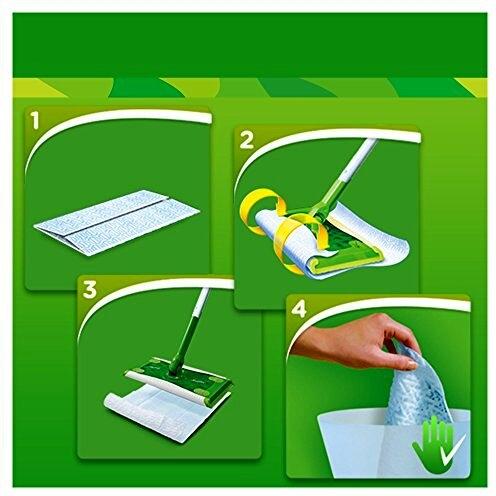 1

2

3

4