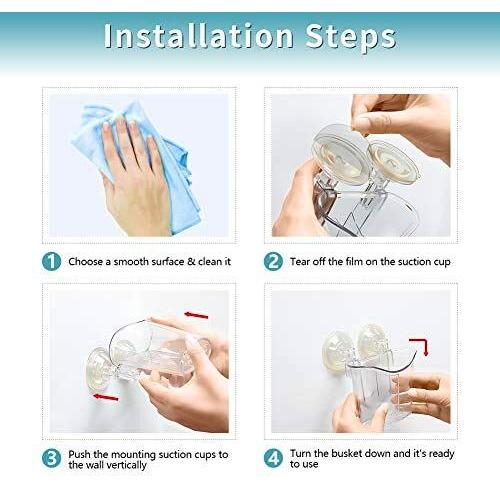 Installation Steps

1 Choose a smooth surface & clean it

2 Tear off the film on the suction cup

3 Push the mounting suction cups to the wall vertically

4 Turn the busket down and it's ready to use