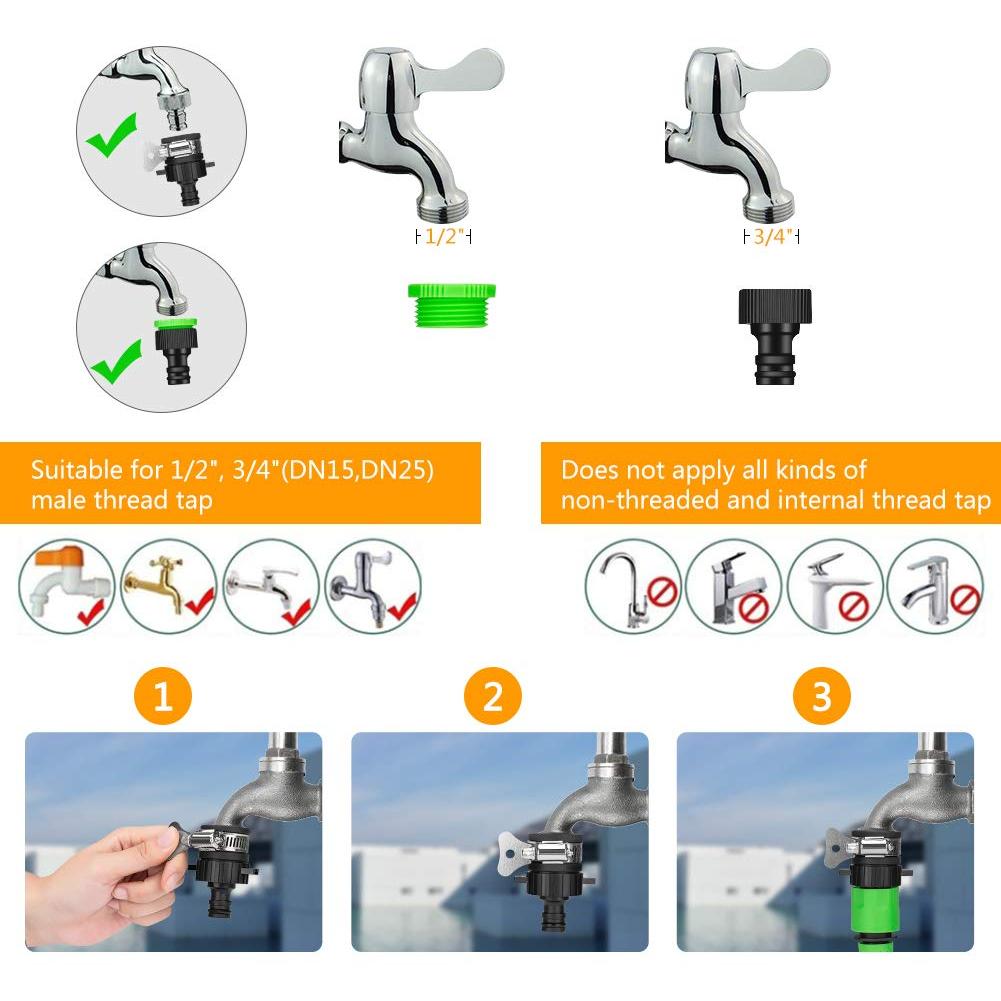 1/2"

3/4"

Suitable for 1/2", 3/4"(DN15,DN25) male thread tap

Does not apply all kinds of non-threaded and internal thread tap

1

2

3