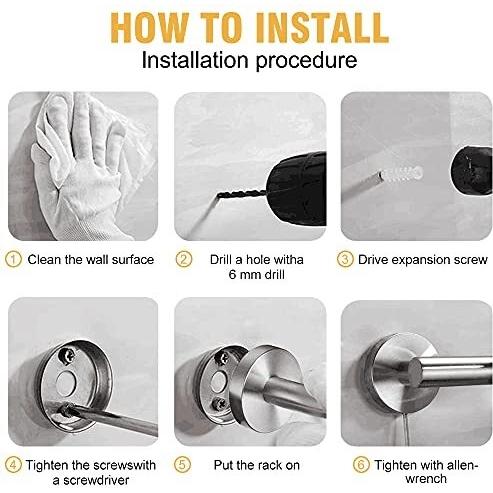 HOW TO INSTALL
Installation procedure

① Clean the wall surface

② Drill a hole witha 6 mm drill

③ Drive expansion screw

④ Tighten the screwswith a screwdriver

⑤ Put the rack on

⑥ Tighten with allen-wrench