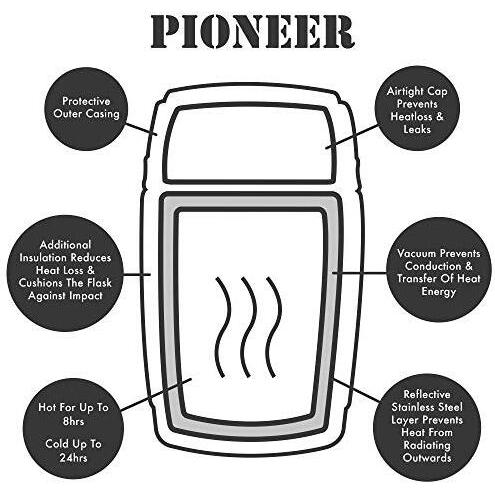 PIONEER

Protective Outer Casing

Airtight Cap Prevents Heatloss & Leaks

Additional Insulation Reduces Heat Loss & Cushions The Flask Against Impact

Vacuum Prevents Conduction & Transfer Of Heat Energy

Hot For Up To 8hrs

Cold Up To 24hrs

Reflective Stainless Steel Layer Prevents Heat From Radiating Outwards