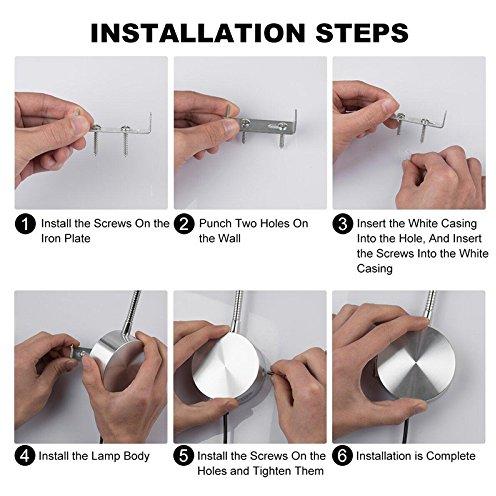 INSTALLATION STEPS

1 Install the Screws On the Iron Plate

2 Punch Two Holes On the Wall

3 Insert the White Casing Into the Hole, And Insert the Screws Into the White Casing

4 Install the Lamp Body

5 Install the Screws On the Holes and Tighten Them

6 Installation is Complete