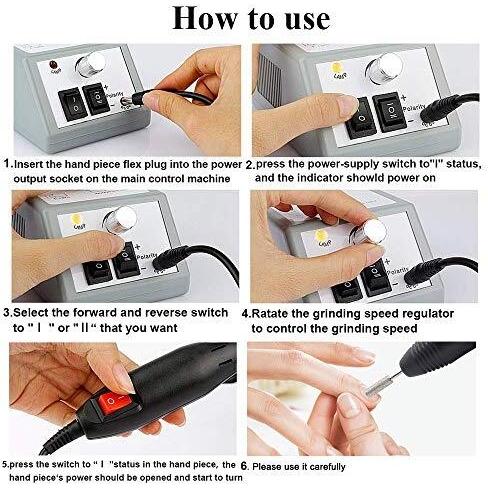 How to use

Polarity

1.Insert the hand piece flex plug into the power output socket on the main control machine

Polarity

2.press the power-supply switch to"I" status, and the indicator showld power on

Polarity

3.Select the forward and reverse switch to " I " or " II " that you want

Polarity

4.Ratate the grinding speed regulator to control the grinding speed

5.press the switch to " I "status in the hand piece, the hand piece's power should be opened and start to turn

6. Please use it carefully