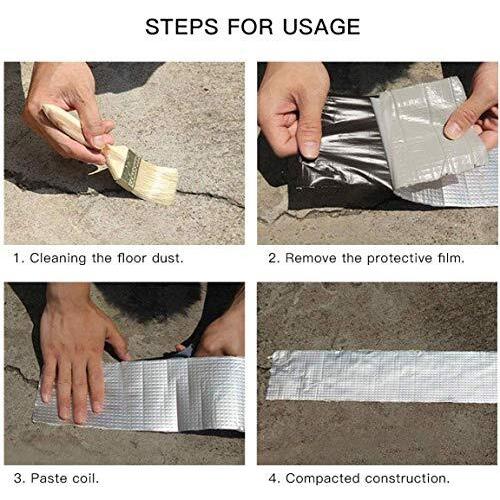 STEPS FOR USAGE

1. Cleaning the floor dust.

2. Remove the protective film.

3. Paste coil.

4. Compacted construction.