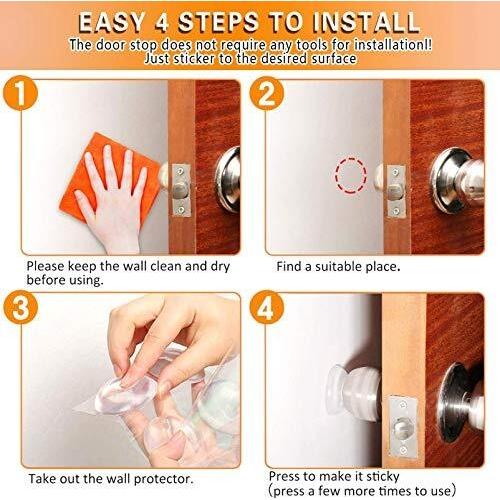 EASY 4 STEPS TO INSTALL
The door stop does not require any tools for installation!!
Just sticker to the desired surface

1

Please keep the wall clean and dry before using.

2

Find a suitable place.

3

Take out the wall protector.

4

Press to make it sticky
(press a few more times to use)