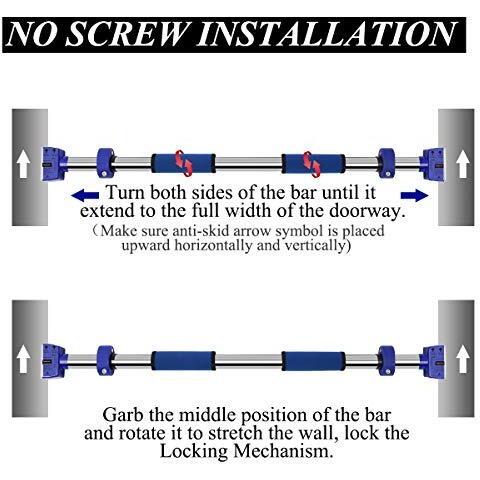 NO SCREW INSTALLATION

Turn both sides of the bar until it extend to the full width of the doorway.
（Make sure anti-skid arrow symbol is placed upward horizontally and vertically)

Garb the middle position of the bar and rotate it to stretch the wall, lock the Locking Mechanism.