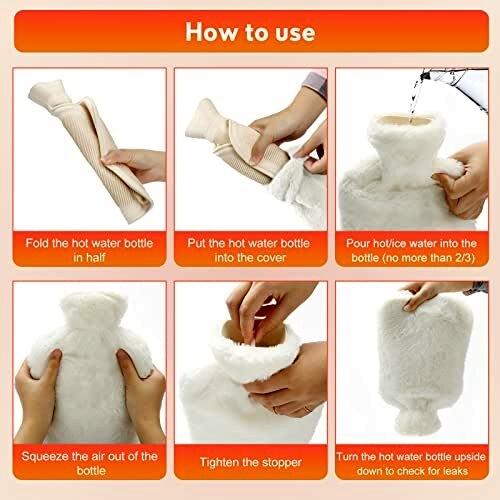 How to use

Fold the hot water bottle in half

Put the hot water bottle into the cover

Pour hot/ice water into the bottle (no more than 2/3)

Squeeze the air out of the bottle

Tighten the stopper

Turn the hot water bottle upside down to check for leaks