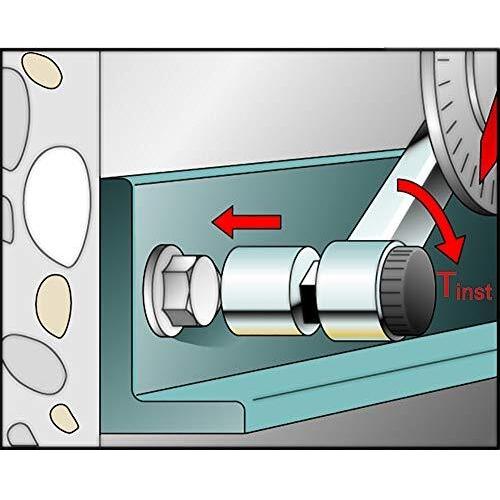 $T_{inst}$