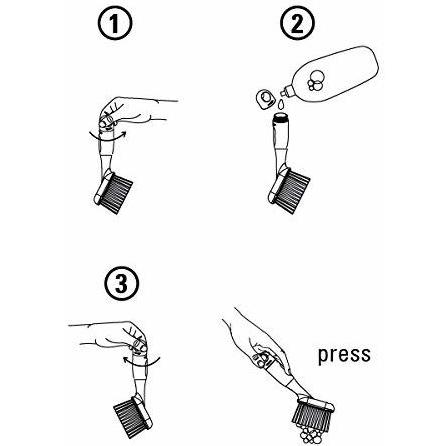 1

2

3

press