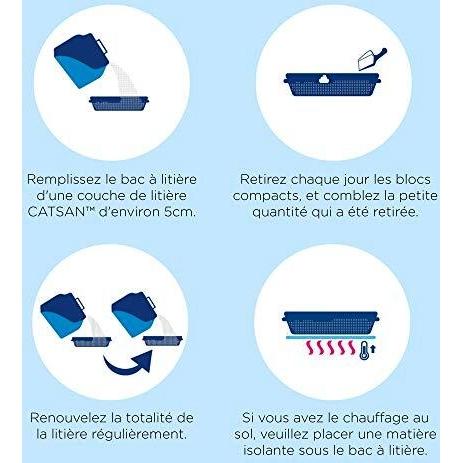 Remplissez le bac à litière d'une couche de litière CATSAN™ d'environ 5cm.

Retirez chaque jour les blocs compacts, et comblez la petite quantité qui a été retirée.

Renouvelez la totalité de la litière régulièrement.

Si vous avez le chauffage au sol, veuillez placer une matière isolante sous le bac à litière.