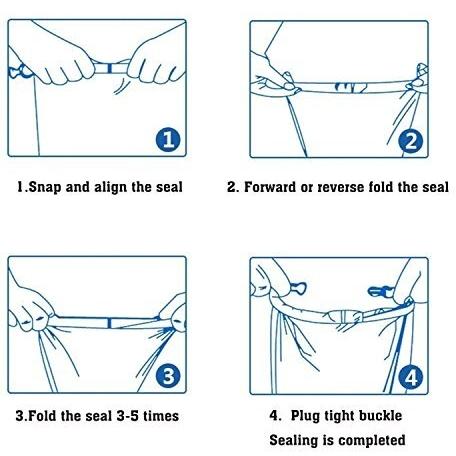 1

1.Snap and align the seal

2

2. Forward or reverse fold the seal

3

3.Fold the seal 3-5 times

4

4. Plug tight buckle
Sealing is completed