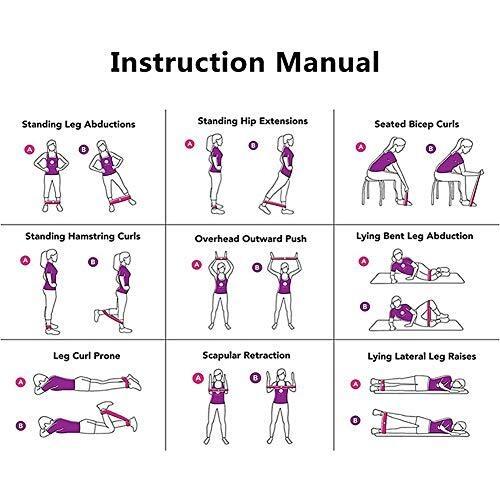 Instruction Manual

Standing Leg Abductions

A B

Standing Hip Extensions

A B

Seated Bicep Curls

A B

Standing Hamstring Curls

A B

Overhead Outward Push

A B

Lying Bent Leg Abduction

A

B

Leg Curl Prone

A

B

Scapular Retraction

A B

Lying Lateral Leg Raises

A

B