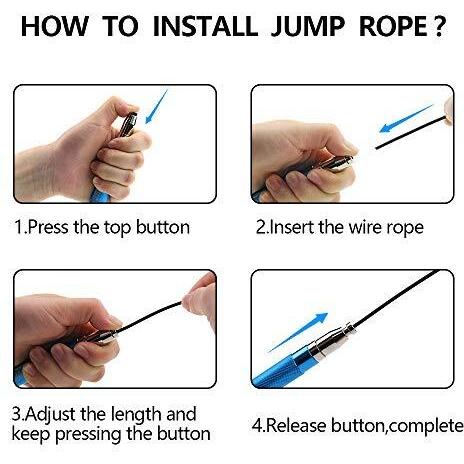 HOW TO INSTALL JUMP ROPE ?

1.Press the top button

2.Insert the wire rope

3.Adjust the length and keep pressing the button

4.Release button,complete