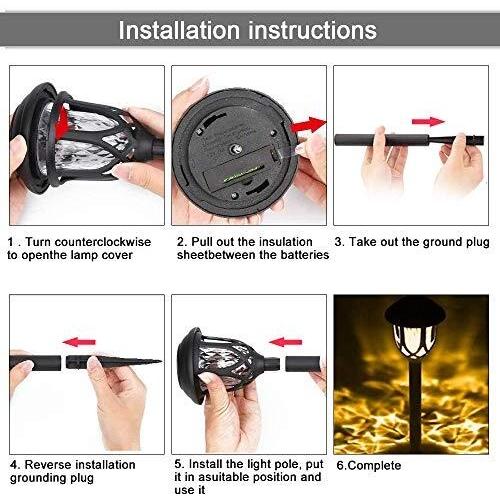 Installation instructions

1 . Turn counterclockwise to openthe lamp cover

2. Pull out the insulation sheetbetween the batteries

3. Take out the ground plug

4. Reverse installation grounding plug

5. Install the light pole, put it in asuitable position and use it

6.Complete