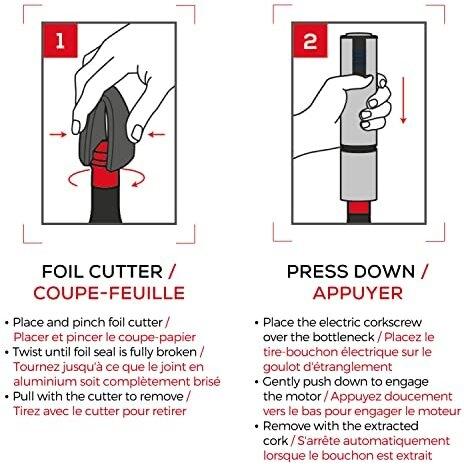 1

FOIL CUTTER / COUPE-FEUILLE

• Place and pinch foil cutter / Placer et pincer le coupe-papier
• Twist until foil seal is fully broken / Tournez jusqu'à ce que le joint en aluminium soit complètement brisé
• Pull with the cutter to remove / Tirez avec le cutter pour retirer

2

PRESS DOWN / APPUYER

• Place the electric corkscrew over the bottleneck / Placez le tire-bouchon électrique sur le goulot d'étranglement
• Gently push down to engage the motor / Appuyez doucement vers le bas pour engager le moteur
• Remove with the extracted cork / S'arrête automatiquement lorsque le bouchon est extrait