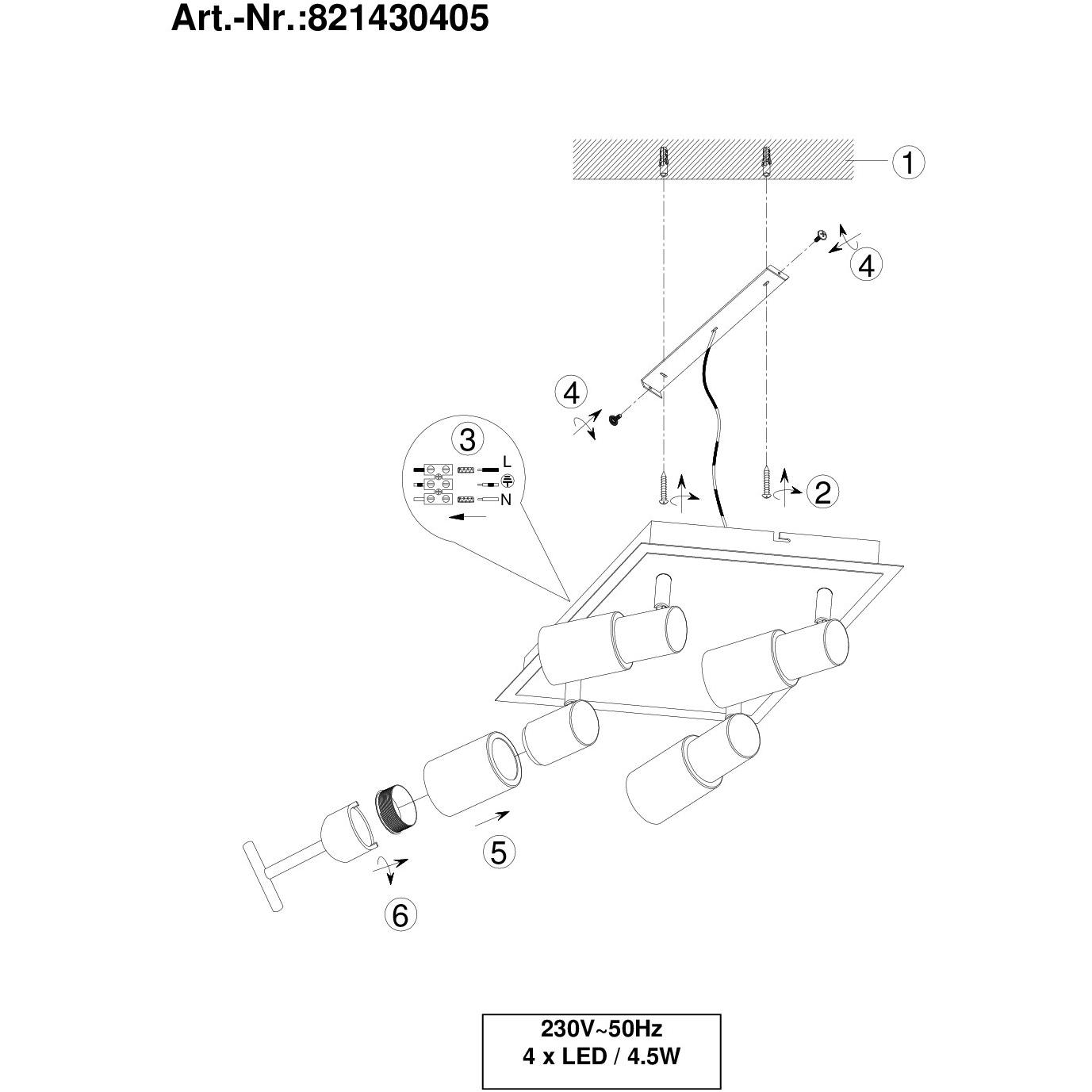 Art.-Nr.:821430405

1

4

4

3

L

N

2

5

6

230V~50Hz
4 x LED / 4.5W