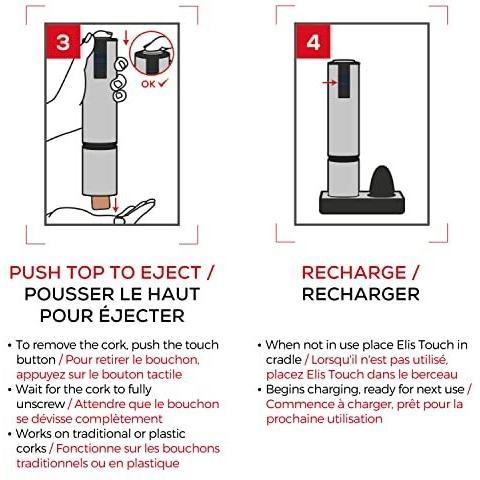 3

OK ✓

PUSH TOP TO EJECT /
POUSSER LE HAUT POUR ÉJECTER

• To remove the cork, push the touch button / Pour retirer le bouchon, appuyez sur le bouton tactile
• Wait for the cork to fully unscrew / Attendre que le bouchon se dévisse complètement
• Works on traditional or plastic corks / Fonctionne sur les bouchons traditionnels ou en plastique

4

RECHARGE /
RECHARGER

• When not in use place Elis Touch in cradle / Lorsqu'il n'est pas utilisé, placez Elis Touch dans le berceau
• Begins charging, ready for next use / Commence à charger, prêt pour la prochaine utilisation