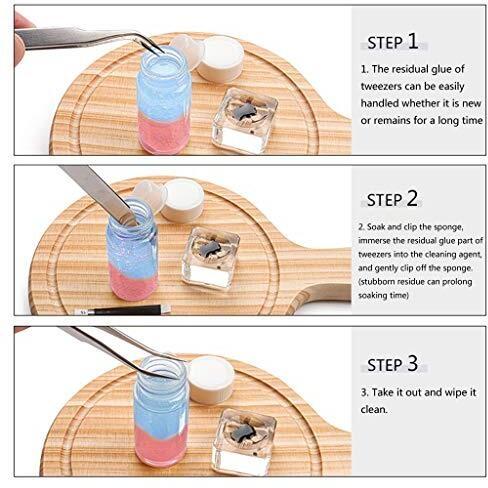 STEP 1

1. The residual glue of tweezers can be easily handled whether it is new or remains for a long time

STEP 2

2. Soak and clip the sponge, immerse the residual glue part of tweezers into the cleaning agent, and gently clip off the sponge. (stubborn residue can prolong soaking time)

STEP 3

3. Take it out and wipe it clean.