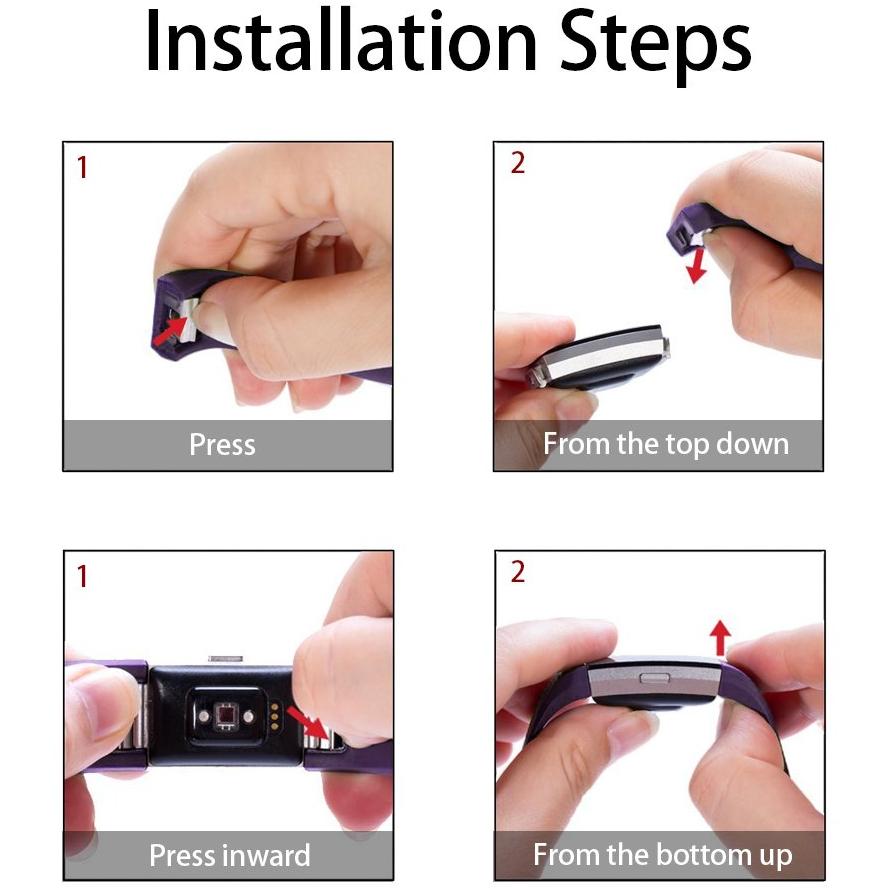 Installation Steps

1
Press

2
From the top down

1
Press inward

2
From the bottom up