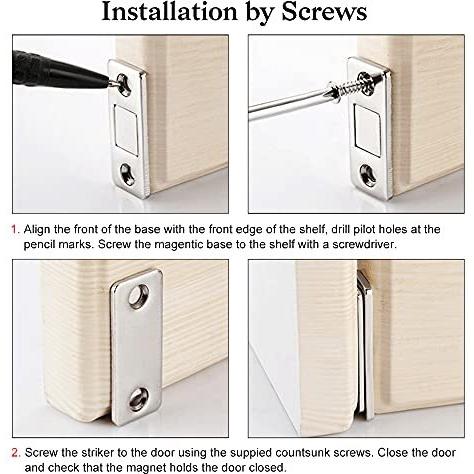 Installation by Screws

1. Align the front of the base with the front edge of the shelf, drill pilot holes at the pencil marks. Screw the magentic base to the shelf with a screwdriver.

2. Screw the striker to the door using the suppied countsunk screws. Close the door and check that the magnet holds the door closed.