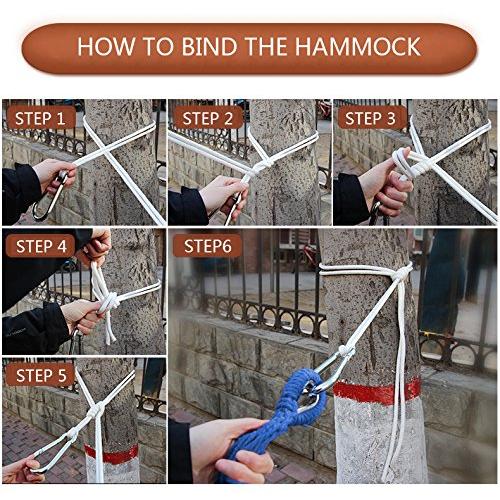 HOW TO BIND THE HAMMOCK

STEP 1

STEP 2

STEP 3

STEP 4

STEP6

STEP 5