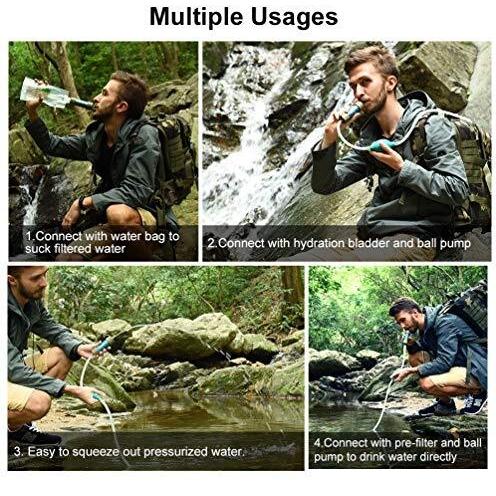 Multiple Usages

1.Connect with water bag to suck filtered water

2.Connect with hydration bladder and ball pump

3. Easy to squeeze out pressurized water.

4.Connect with pre-filter and ball pump to drink water directly