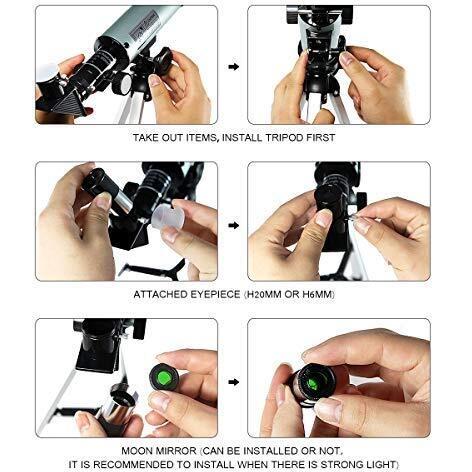 TAKE OUT ITEMS, INSTALL TRIPOD FIRST

ATTACHED EYEPIECE (H20MM OR H6MM)

MOON MIRROR (CAN BE INSTALLED OR NOT. IT IS RECOMMENDED TO INSTALL WHEN THERE IS STRONG LIGHT)