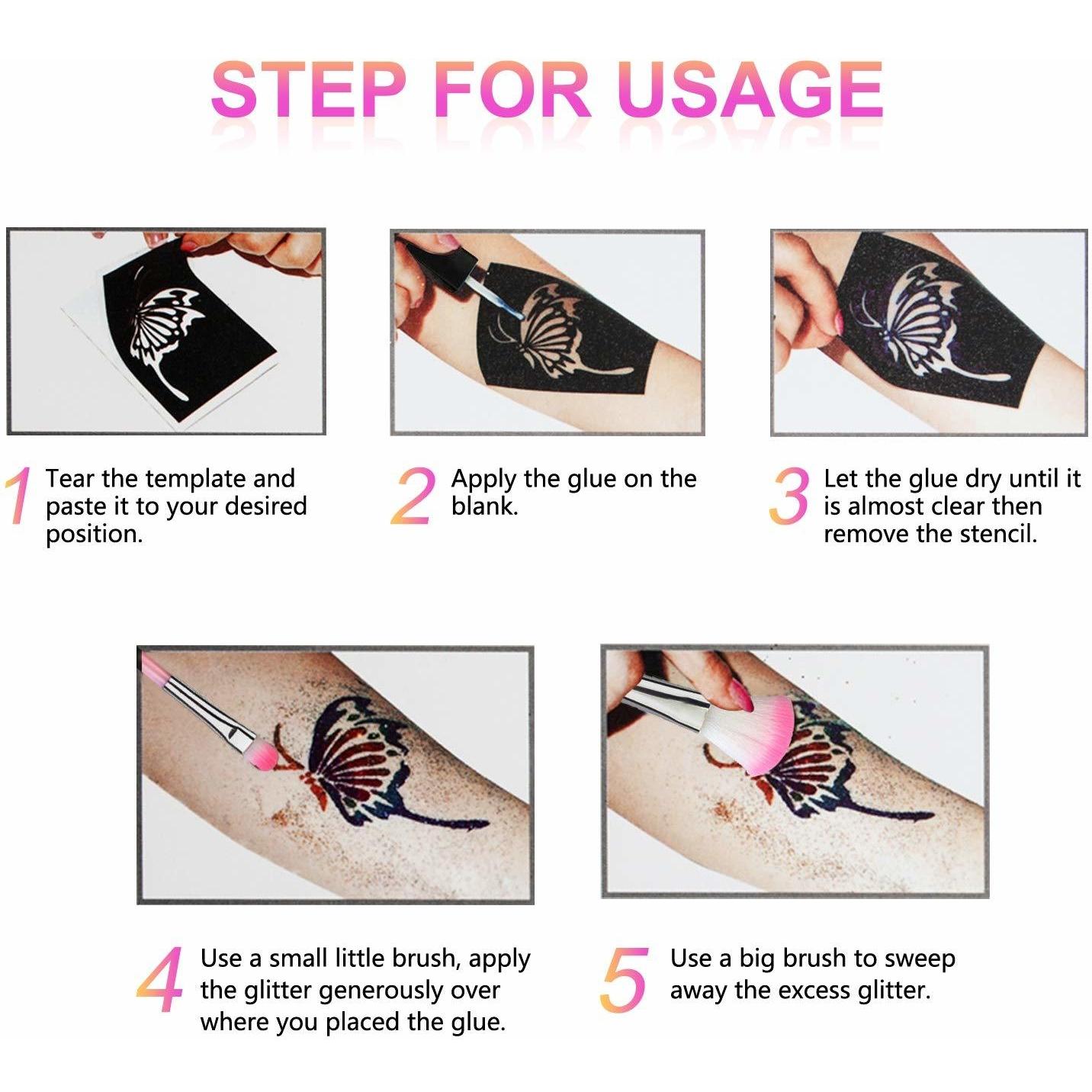 STEP FOR USAGE

1 Tear the template and paste it to your desired position.

2 Apply the glue on the blank.

3 Let the glue dry until it is almost clear then remove the stencil.

4 Use a small little brush, apply the glitter generously over where you placed the glue.

5 Use a big brush to sweep away the excess glitter.