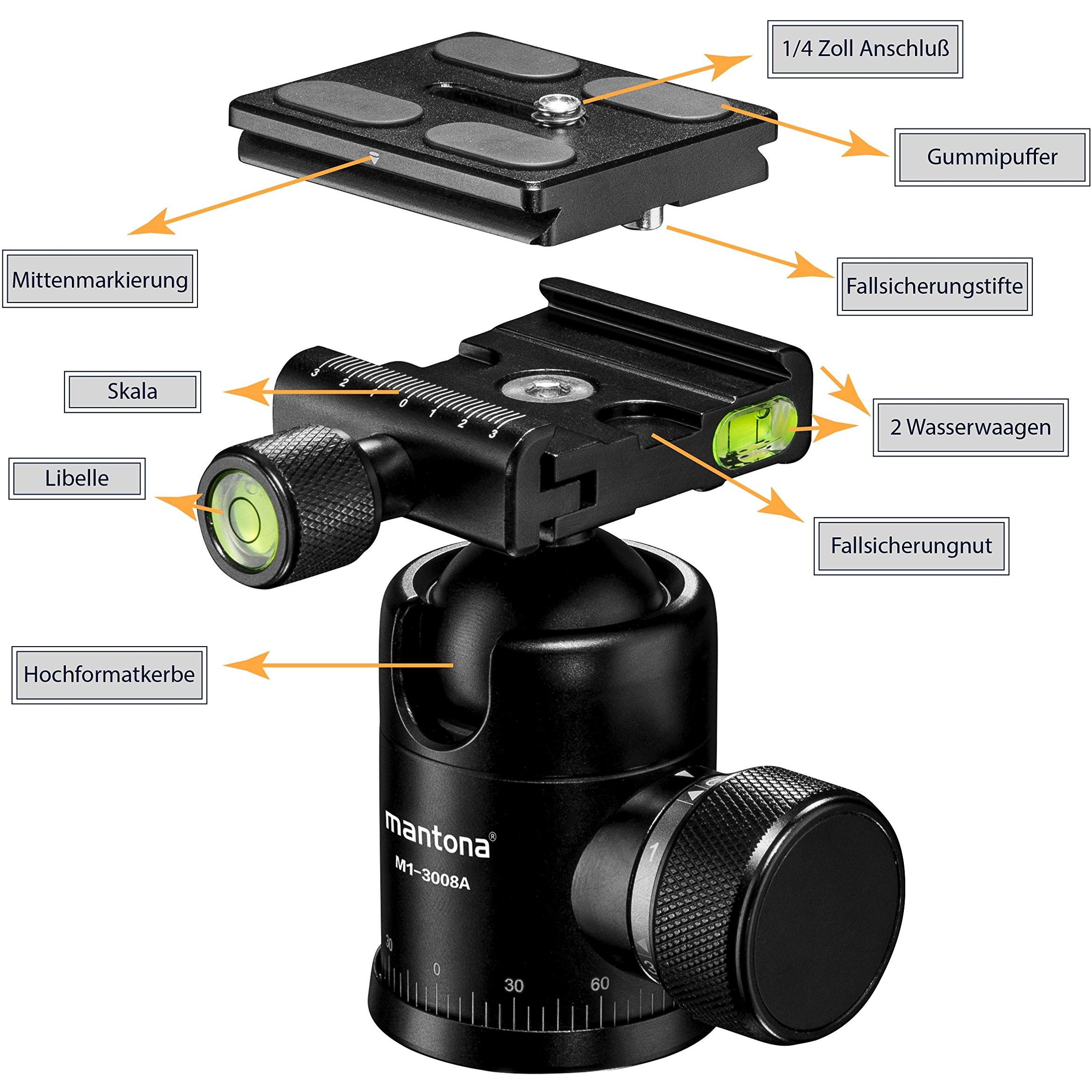 1/4 Zoll Anschluß

Gummipuffer

Mittenmarkierung

Fallsicherungstifte

Skala

3 2 1 0 1 2 3

2 Wasserwaagen

Libelle

Fallsicherungnut

Hochformatkerbe

mantona®

M1-3008A

1

30 0 30 60