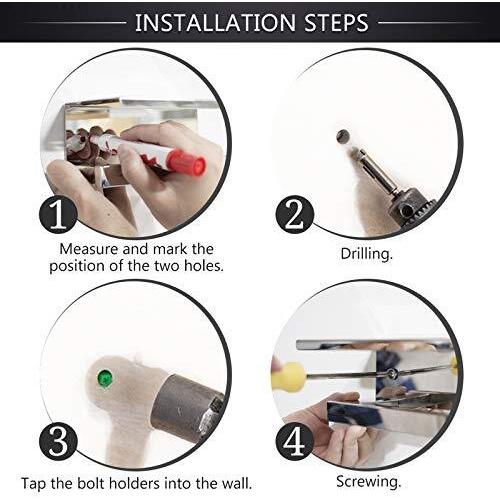 INSTALLATION STEPS

1
Measure and mark the position of the two holes.

2
Drilling.

3
Tap the bolt holders into the wall.

4
Screwing.