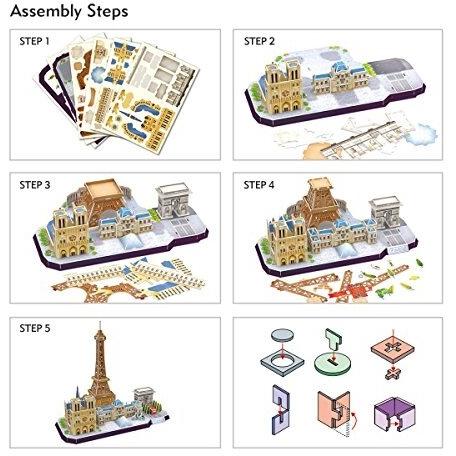 Assembly Steps

STEP 1

STEP 2

STEP 3

STEP 4

STEP 5