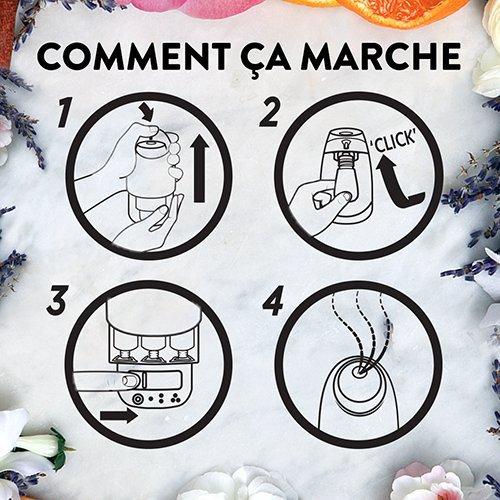 COMMENT ÇA MARCHE

1

2

'CLICK'

3

4