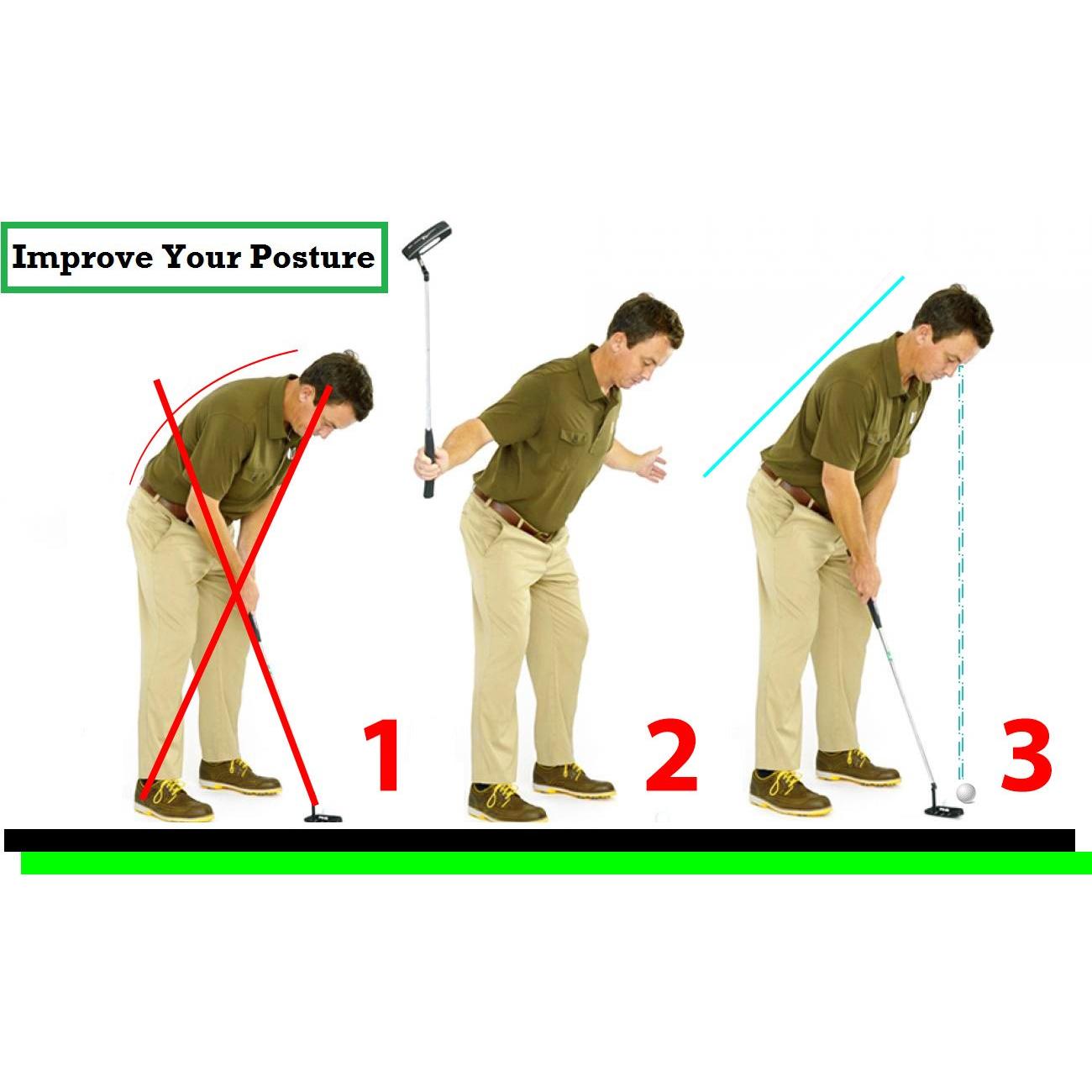 Improve Your Posture

1

2

3