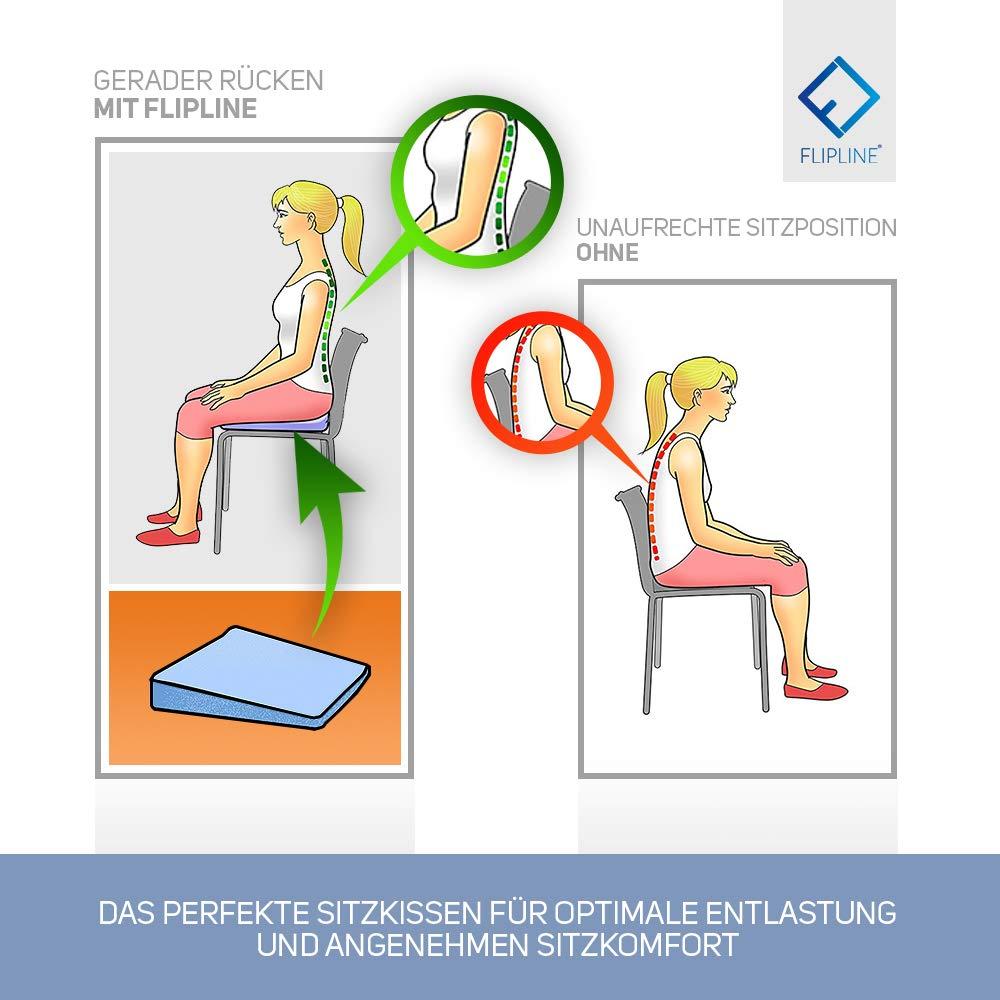 GERADER RÜCKEN
MIT FLIPLINE

FLIPLINE®

UNAUFRECHTE SITZPOSITION
OHNE

DAS PERFEKTE SITZKISSEN FÜR OPTIMALE ENTLASTUNG UND ANGENEHMEN SITZKOMFORT