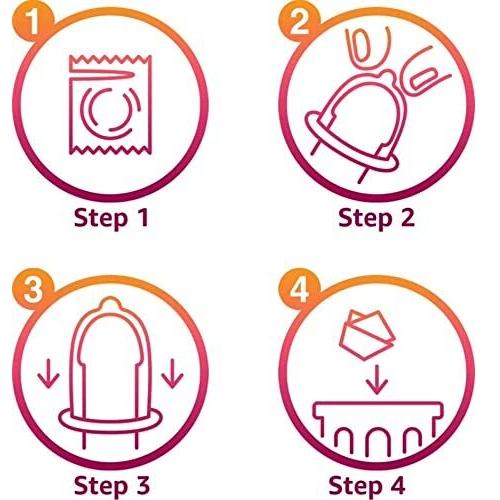 1
Step 1

2
Step 2

3
Step 3

4
Step 4