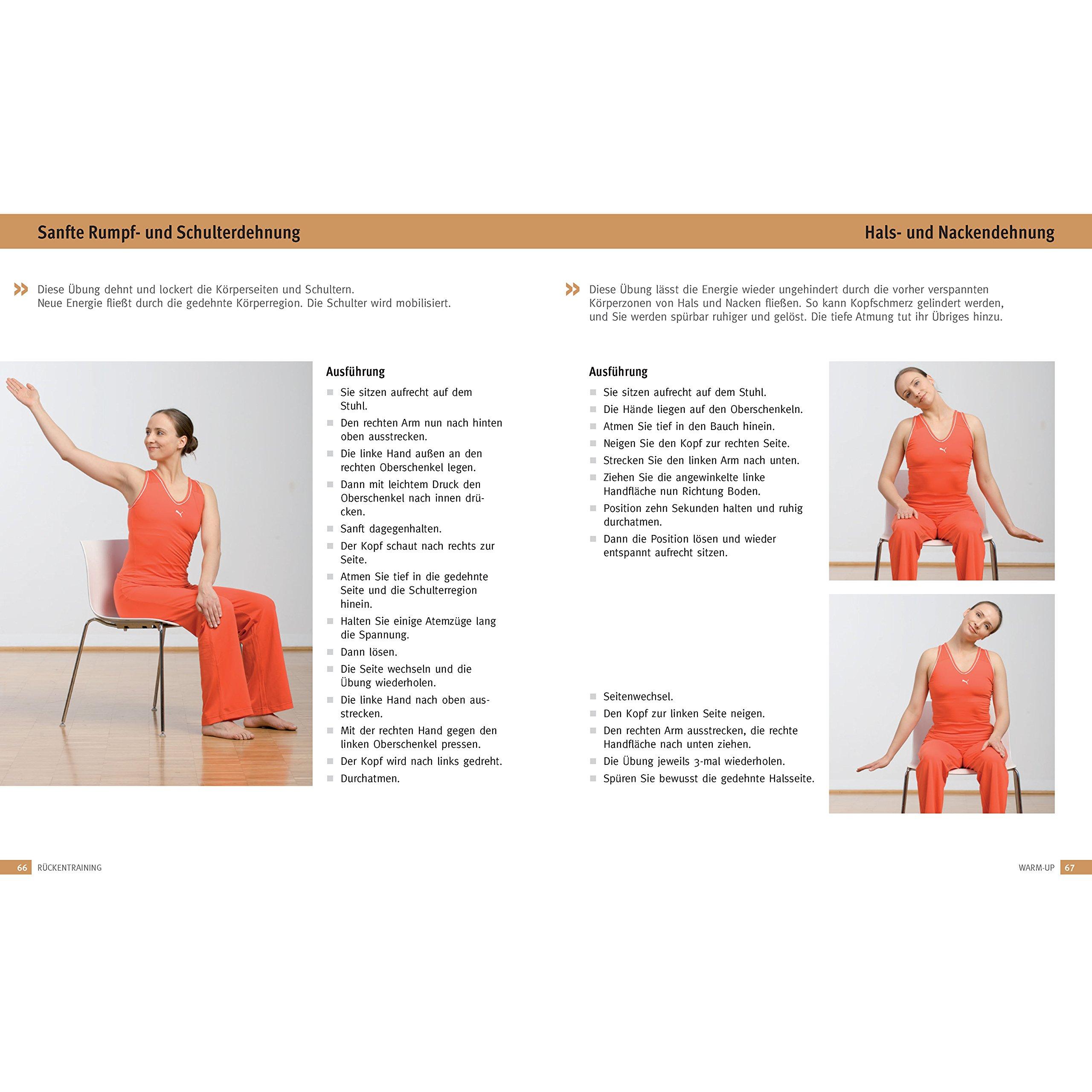 Sanfte Rumpf- und Schulterdehnung

Diese Übung dehnt und lockert die Körperseiten und Schultern. Neue Energie fließt durch die gedehnte Körperregion. Die Schulter wird mobilisiert.

Ausführung

- Sie sitzen aufrecht auf dem Stuhl.
- Den rechten Arm nun nach hinten oben ausstrecken.
- Die linke Hand außen an den rechten Oberschenkel legen.
- Dann mit leichtem Druck den Oberschenkel nach innen drücken.
- Sanft dagegenhalten.
- Der Kopf schaut nach rechts zur Seite.
- Atmen Sie tief in die gedehnte Seite und die Schulterregion hinein.
- Halten Sie einige Atemzüge lang die Spannung.
- Dann lösen.
- Die Seite wechseln und die Übung wiederholen.
- Die linke Hand nach oben ausstrecken.
- Mit der rechten Hand gegen den linken Oberschenkel pressen.
- Der Kopf wird nach links gedreht.
- Durchatmen.

66 RÜCKENTRAINING

Hals- und Nackendehnung

Diese Übung lässt die Energie wieder ungehindert durch die vorher verspannten Körperzonen von Hals und Nacken fließen. So kann Kopfschmerz gelindert werden, und Sie werden spürbar ruhiger und gelöst. Die tiefe Atmung tut ihr Übriges hinzu.

Ausführung

- Sie sitzen aufrecht auf dem Stuhl.
- Die Hände liegen auf den Oberschenkeln.
- Atmen Sie tief in den Bauch hinein.
- Neigen Sie den Kopf zur rechten Seite.
- Strecken Sie den linken Arm nach unten.
- Ziehen Sie die angewinkelte linke Handfläche nun Richtung Boden.
- Position zehn Sekunden halten und ruhig durchatmen.
- Dann die Position lösen und wieder entspannt aufrecht sitzen.

- Seitenwechsel.
- Den Kopf zur linken Seite neigen.
- Den rechten Arm ausstrecken, die rechte Handfläche nach unten ziehen.
- Die Übung jeweils 3-mal wiederholen.
- Spüren Sie bewusst die gedehnte Halsseite.

WARM-UP 67